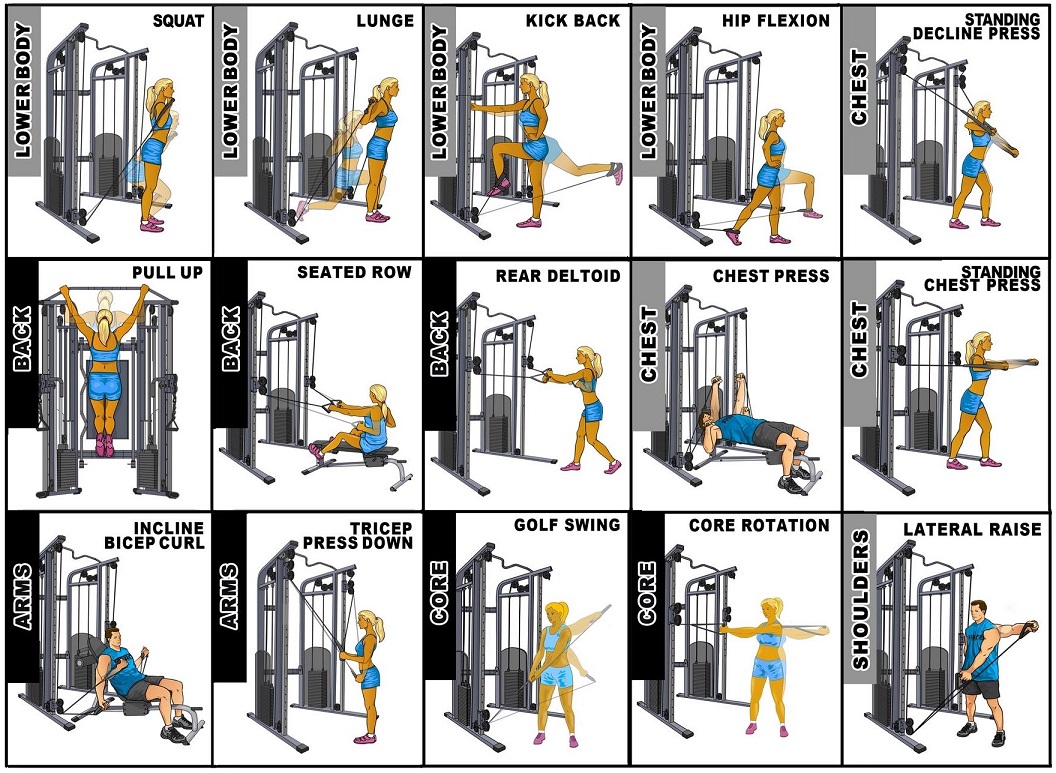 LOWER BODY
SQUAT

LOWER BODY
LUNGE

LOWER BODY
KICK BACK

LOWER BODY
HIP FLEXION

CHEST
STANDING DECLINE PRESS

BACK
PULL UP

BACK
SEATED ROW

BACK
REAR DELTOID

CHEST
CHEST PRESS

CHEST
STANDING CHEST PRESS

ARMS
INCLINE BICEP CURL

ARMS
TRICEP PRESS DOWN

CORE
GOLF SWING

CORE
CORE ROTATION

SHOULDERS
LATERAL RAISE