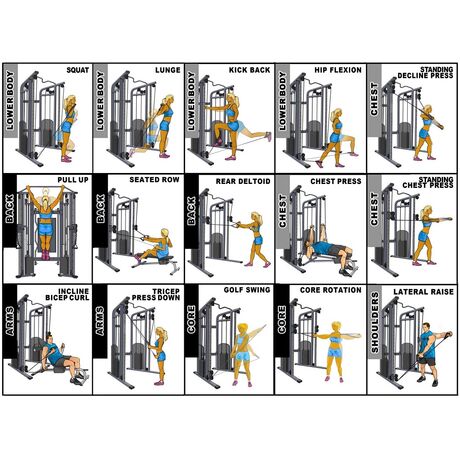 LOWER BODY
SQUAT

LOWER BODY
LUNGE

LOWER BODY
KICK BACK

LOWER BODY
HIP FLEXION

CHEST
STANDING DECLINE PRESS

BACK
PULL UP

BACK
SEATED ROW

BACK
REAR DELTOID

CHEST
CHEST PRESS

CHEST
STANDING CHEST PRESS

ARMS
INCLINE BICEP CURL

ARMS
TRICEP PRESS DOWN

CORE
GOLF SWING

CORE
CORE ROTATION

SHOULDERS
LATERAL RAISE